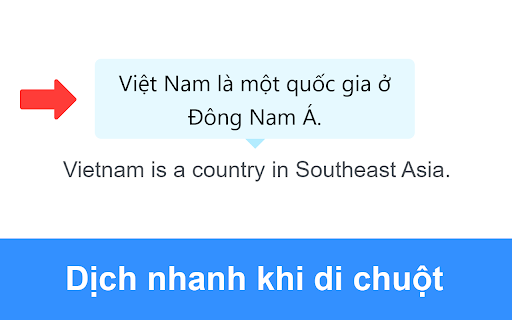 Việt Nam là một quốc gia ở Đông Nam Á.

Vietnam is a country in Southeast Asia.

Dịch nhanh khi di chuột