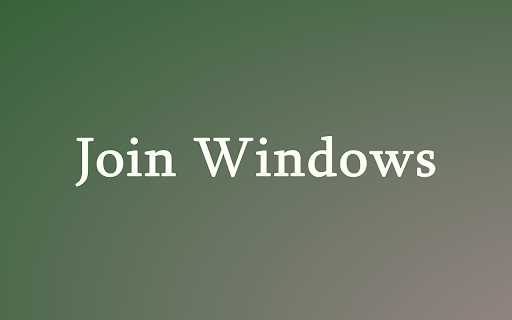 Join Windows