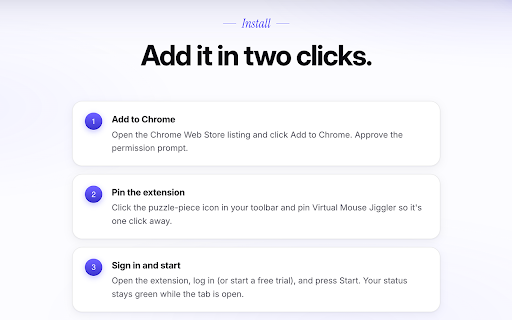 — Install —

Add it in two clicks.

1
Add to Chrome
Open the Chrome Web Store listing and click Add to Chrome. Approve the permission prompt.

2
Pin the extension
Click the puzzle-piece icon in your toolbar and pin Virtual Mouse Jiggler so it's one click away.

3
Sign in and start
Open the extension, log in (or start a free trial), and press Start. Your status stays green while the tab is open.